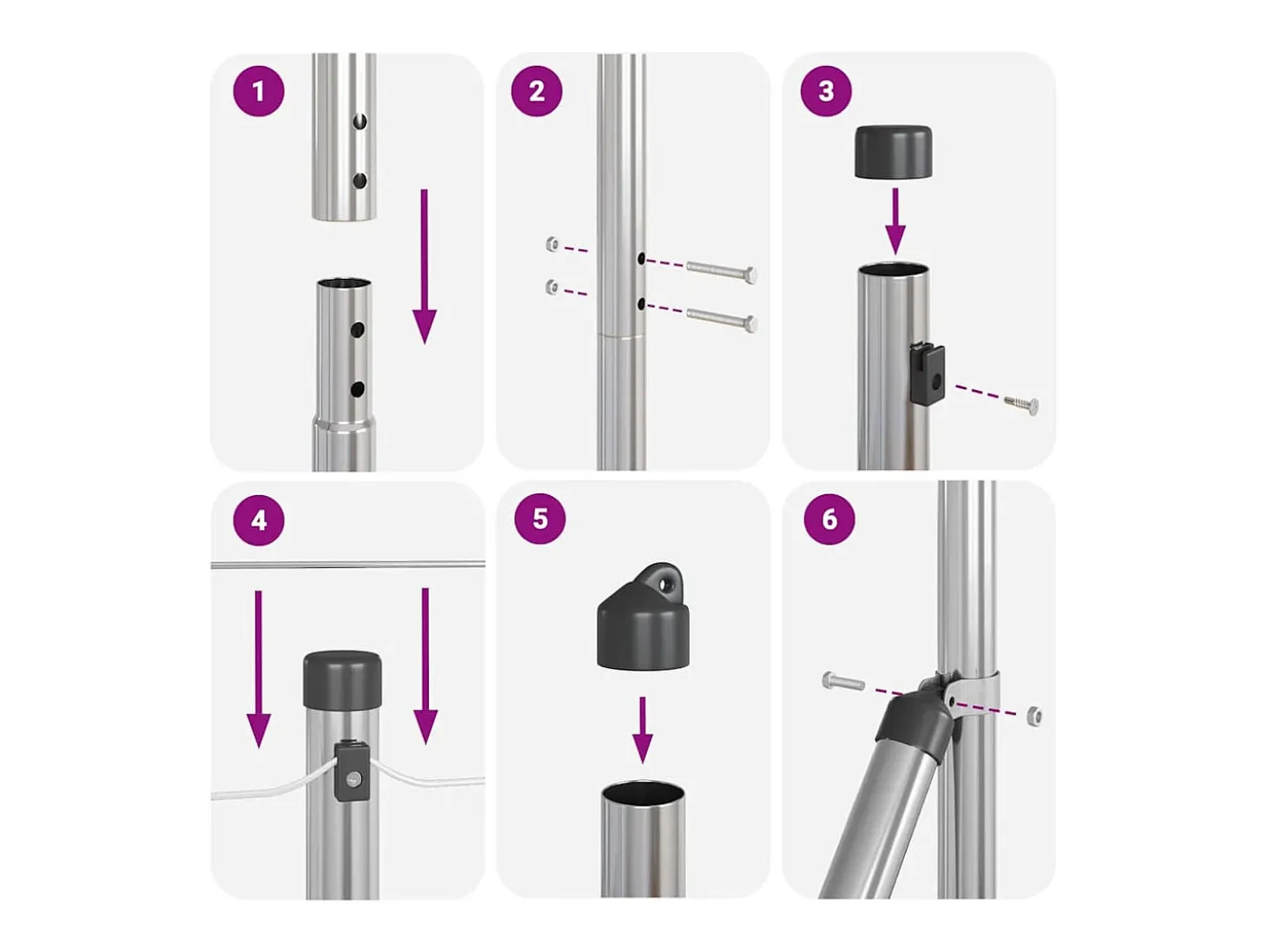 1

2

3

4

5

6