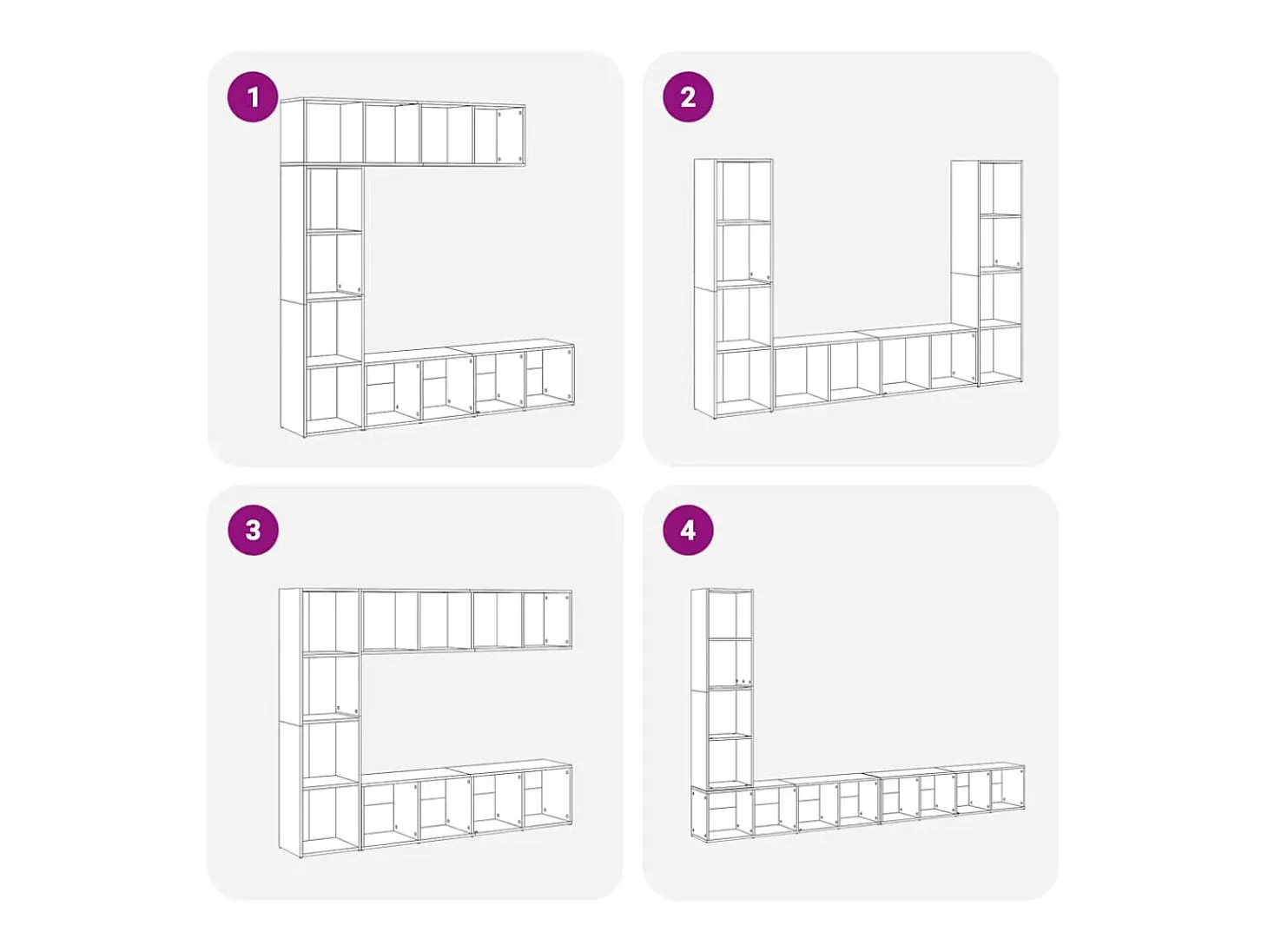 1

2

3

4