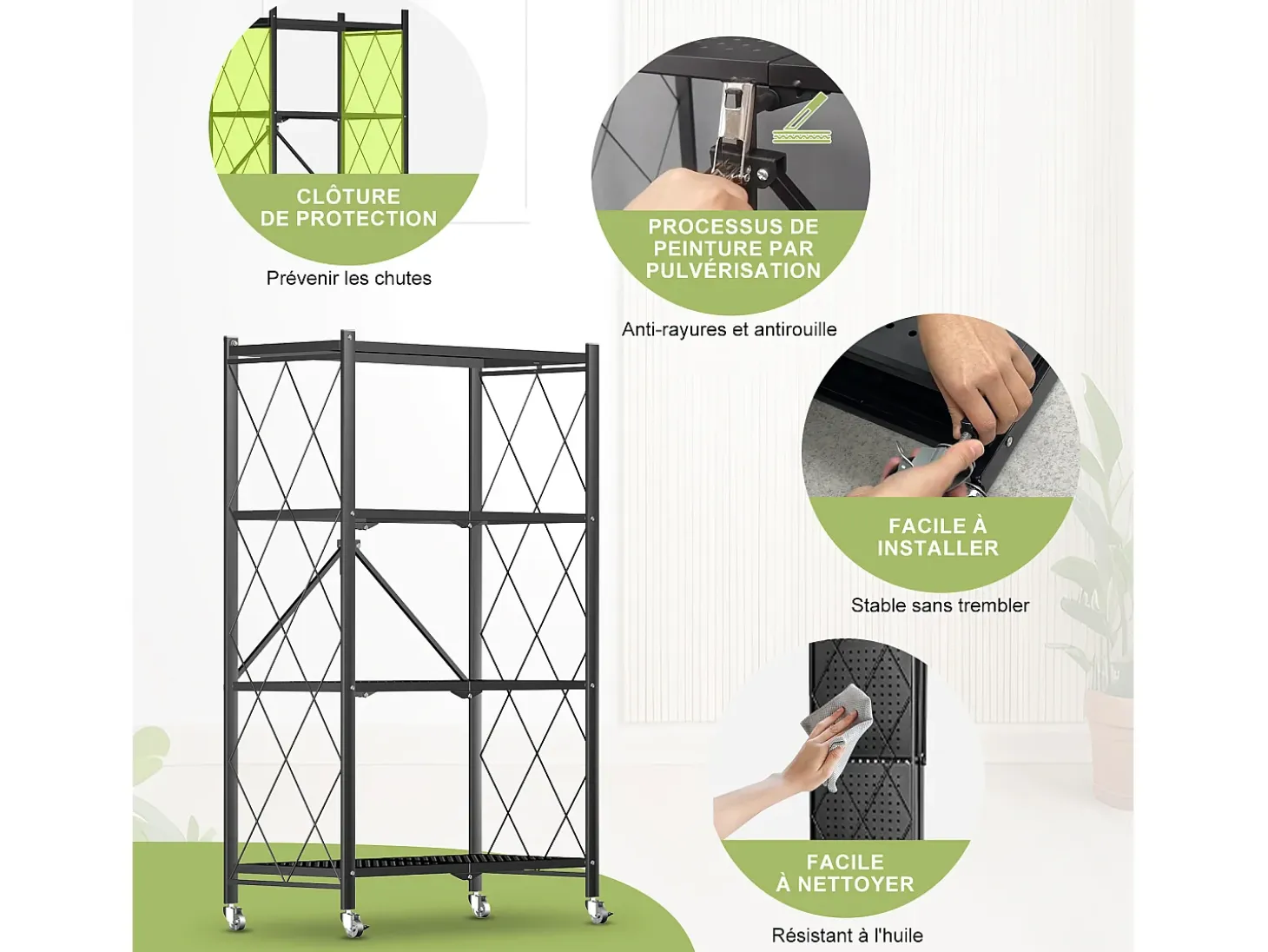 CLÔTURE DE PROTECTION

Prévenir les chutes

PROCESSUS DE PEINTURE PAR PULVÉRISATION

Anti-rayures et antirouille

FACILE À INSTALLER

Stable sans trembler

FACILE À NETTOYER

Résistant à l'huile